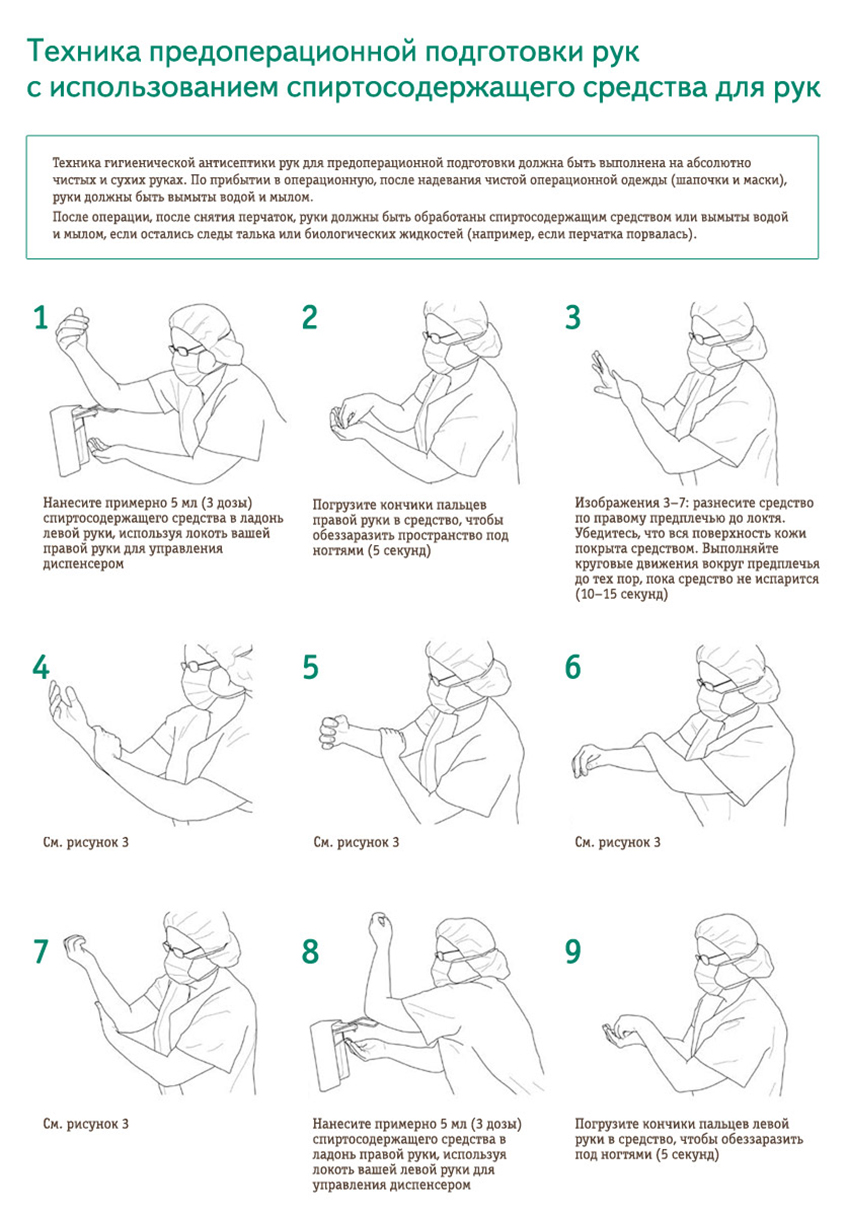 Техника предоперационной подготовки рук с использованием спиртосодержащего средства для рук

Техника гигиенической антисептики рук для предоперационной подготовки должна быть выполнена на абсолютно чистых и сухих руках. По прибытии в операционную, после надевания чистой операционной одежды (шапочки и маски), руки должны быть вымыты водой и мылом.

После операции, после снятия перчаток, руки должны быть обработаны спиртосодержащим средством или вымыты водой и мылом, если остались следы талька или биологических жидкостей (например, если перчатка порвалась).

1
Нанесите примерно 5 мл (3 дозы) спиртосодержащего средства в ладонь левой руки, используя локоть вашей правой руки для управления диспенсером

2
Погрузите кончики пальцев правой руки в средство, чтобы обеззаразить пространство под ногтями (5 секунд)

3
Изображения 3–7: разнесите средство по правому предплечью до локтя. Убедитесь, что вся поверхность кожи покрыта средством. Выполняйте круговые движения вокруг предплечья до тех пор, пока средство не испарится (10–15 секунд)

4
См. рисунок 3

5
См. рисунок 3

6
См. рисунок 3

7
См. рисунок 3

8
Нанесите примерно 5 мл (3 дозы) спиртосодержащего средства в ладонь правой руки, используя локоть вашей левой руки для управления диспенсером

9
Погрузите кончики пальцев левой руки в средство, чтобы обеззаразить под ногтями (5 секунд)